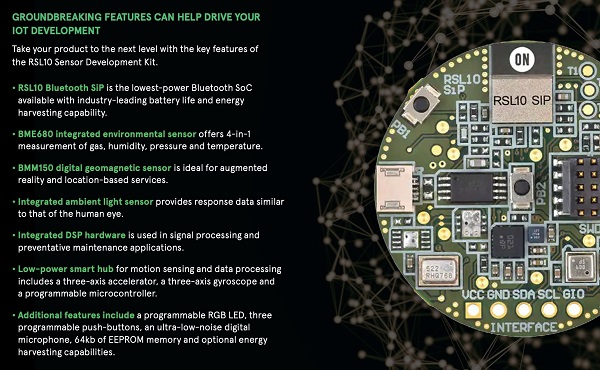 GROUNDBREAKING FEATURES CAN HELP DRIVE YOUR IOT DEVELOPMENT

Take your product to the next level with the key features of the RSL10 Sensor Development Kit.

• RSL10 Bluetooth SiP is the lowest-power Bluetooth SoC available with industry-leading battery life and energy harvesting capability.

• BME680 integrated environmental sensor offers 4-in-1 measurement of gas, humidity, pressure and temperature.

• BMM150 digital geomagnetic sensor is ideal for augmented reality and location-based services.

• Integrated ambient light sensor provides response data similar to that of the human eye.

• Integrated DSP hardware is used in signal processing and preventative maintenance applications.

• Low-power smart hub for motion sensing and data processing includes a three-axis accelerator, a three-axis gyroscope and a programmable microcontroller.

• Additional features include a programmable RGB LED, three programmable push-buttons, an ultra-low-noise digital microphone, 64kb of EEPROM memory and optional energy harvesting capabilities.

ON

RSL10 SIP

RSL10 SiP

T1

PB1

PB2

SWD

522 RHQ768

VCC GND SDA SCL GIO

INTERFACE