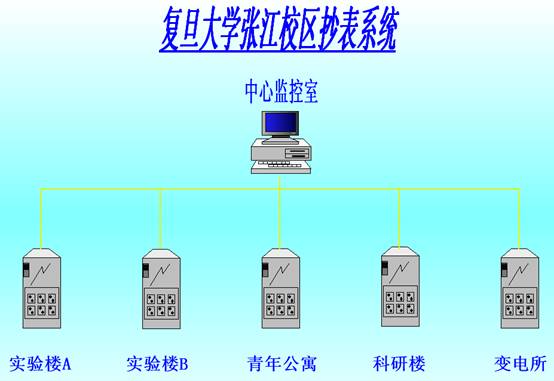 复旦大学张江校区抄表系统

中心监控室

实验楼A

实验楼B

青年公寓

科研楼

变电所