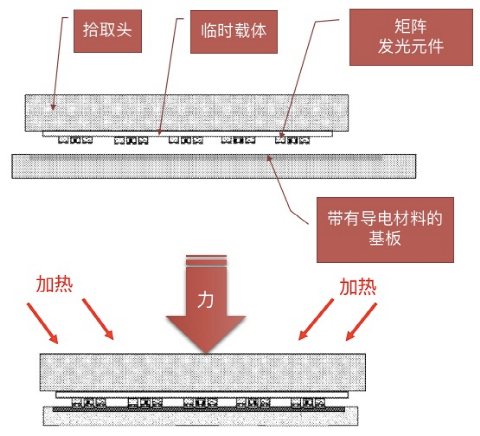 拾取头

临时载体

矩阵
发光元件

带有导电材料的
基板

加热

力

加热